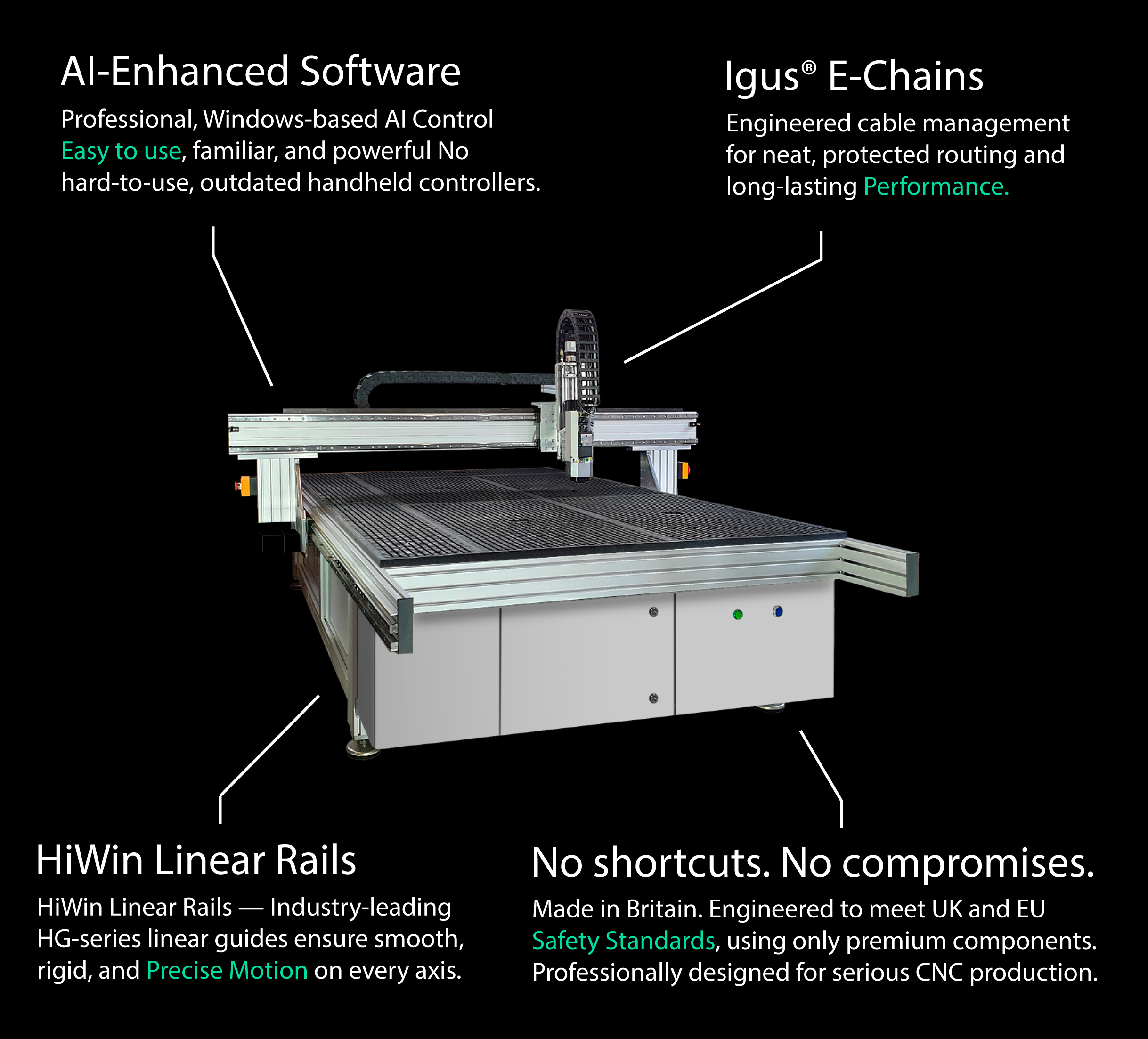 AI-Enhanced Software

Professional, Windows-based AI Control Easy to use, familiar, and powerful No hard-to-use, outdated handheld controllers.

Igus® E-Chains

Engineered cable management for neat, protected routing and long-lasting Performance.

HiWin Linear Rails

HiWin Linear Rails — Industry-leading HG-series linear guides ensure smooth, rigid, and Precise Motion on every axis.

No shortcuts. No compromises.

Made in Britain. Engineered to meet UK and EU Safety Standards, using only premium components. Professionally designed for serious CNC production.